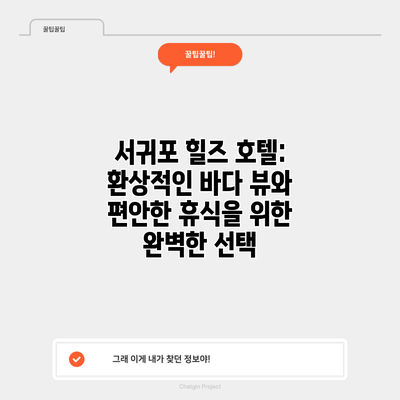 꿀팁꿀팁

꿀팁꿀팁!

서귀포 힐즈 호텔: 환상적인 바다 뷰와 편안한 휴식을 위한 완벽한 선택

그래 이게 내가 찾던 정보야!

Chatgin Project