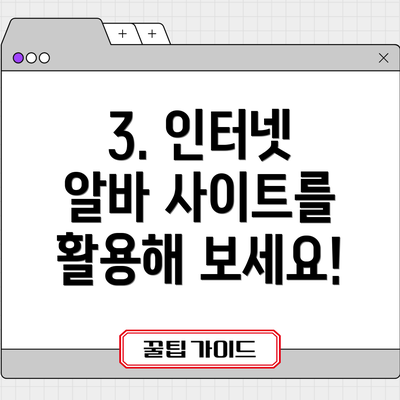 + +

×

3. 인터넷 알바 사이트를 활용해 보세요!

꿀팁 가이드