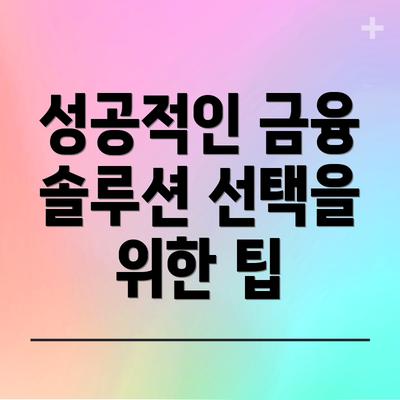 성공적인 금융 솔루션 선택을 위한 팁